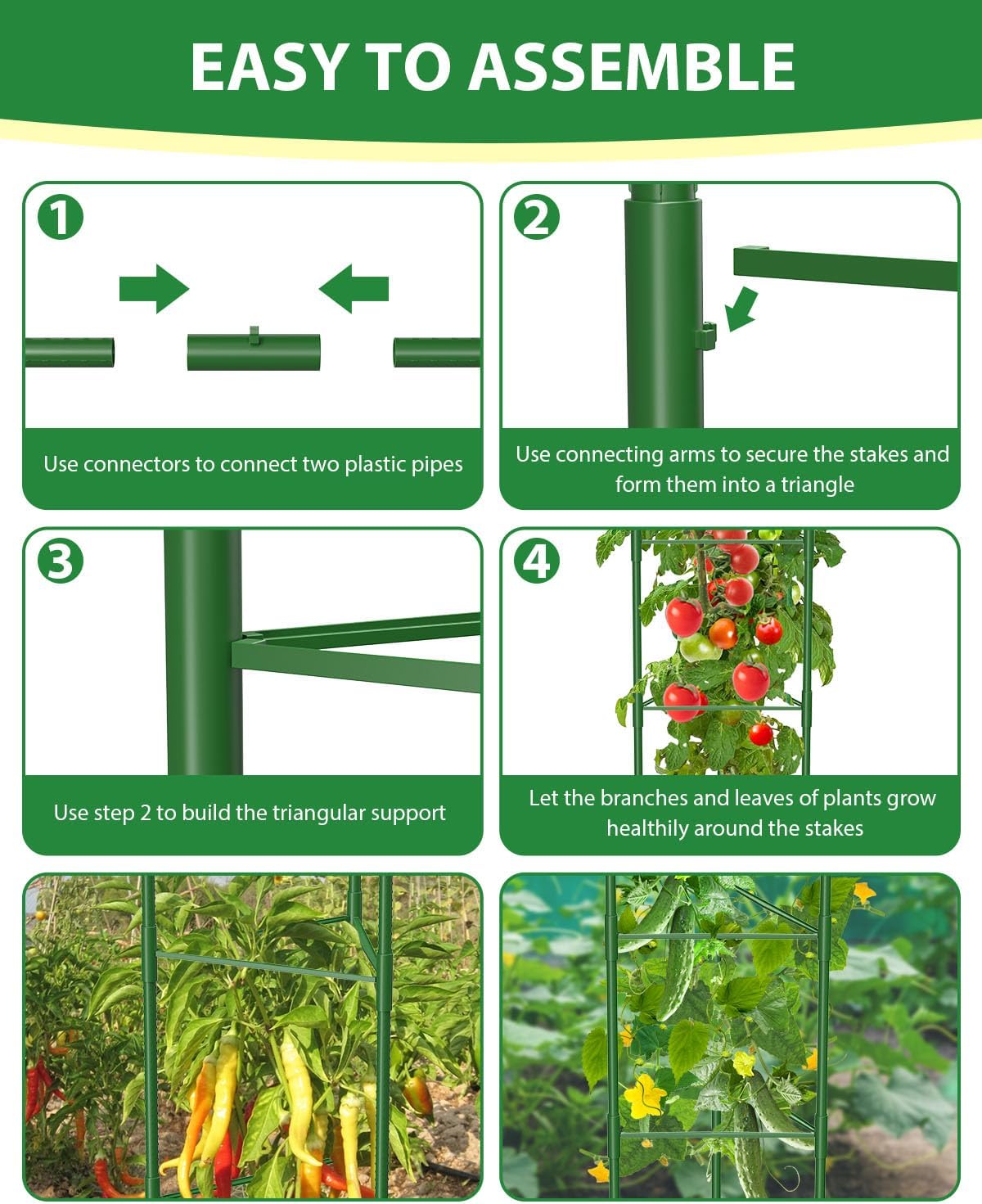 EASY TO ASSEMBLE

1

Use connectors to connect two plastic pipes

2

Use connecting arms to secure the stakes and form them into a triangle

3

Use step 2 to build the triangular support

4

Let the branches and leaves of plants grow healthily around the stakes