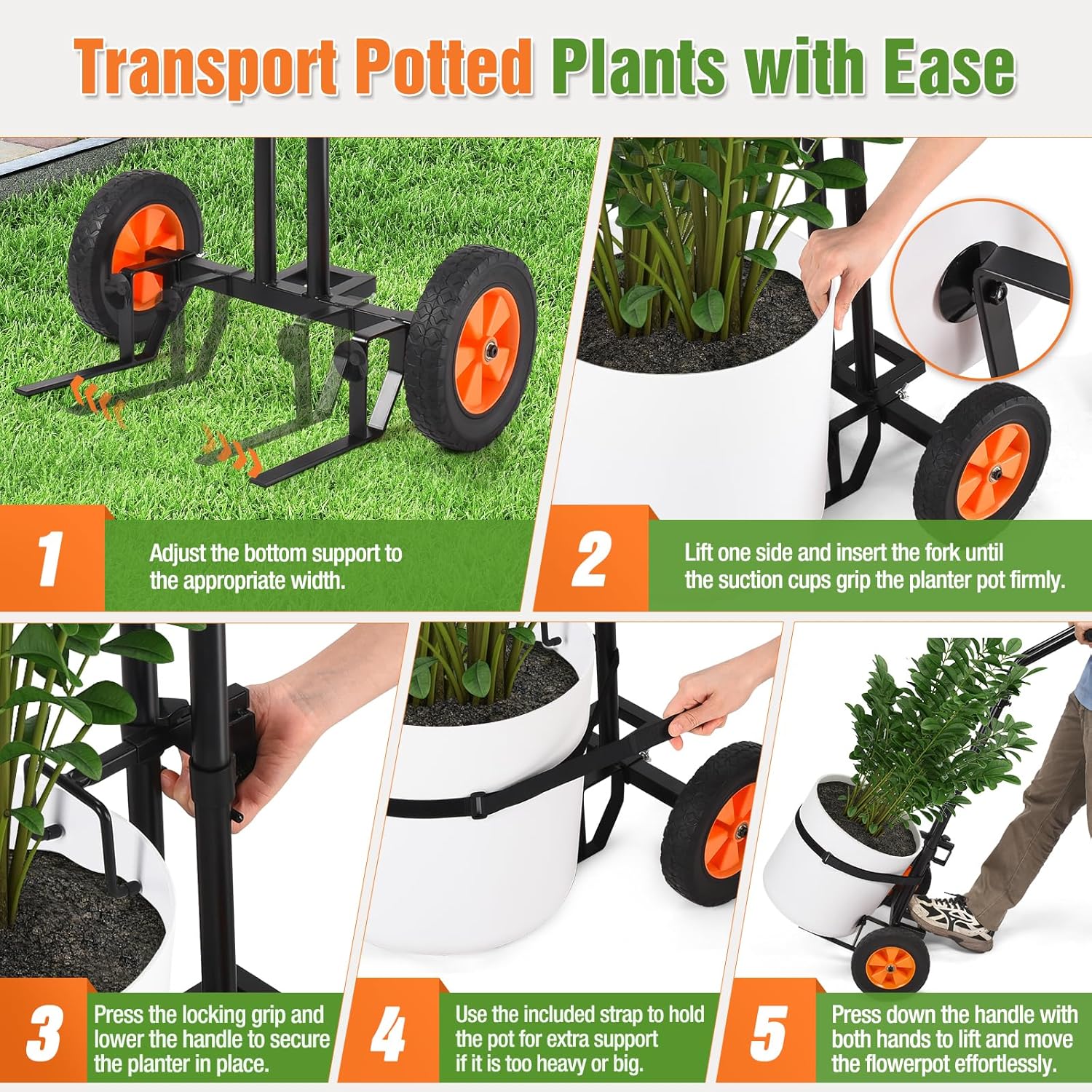 Transport Potted Plants with Ease

1
Adjust the bottom support to the appropriate width.

2
Lift one side and insert the fork until the suction cups grip the planter pot firmly.

3
Press the locking grip and lower the handle to secure the planter in place.

4
Use the included strap to hold the pot for extra support if it is too heavy or big.

5
Press down the handle with both hands to lift and move the flowerpot effortlessly.