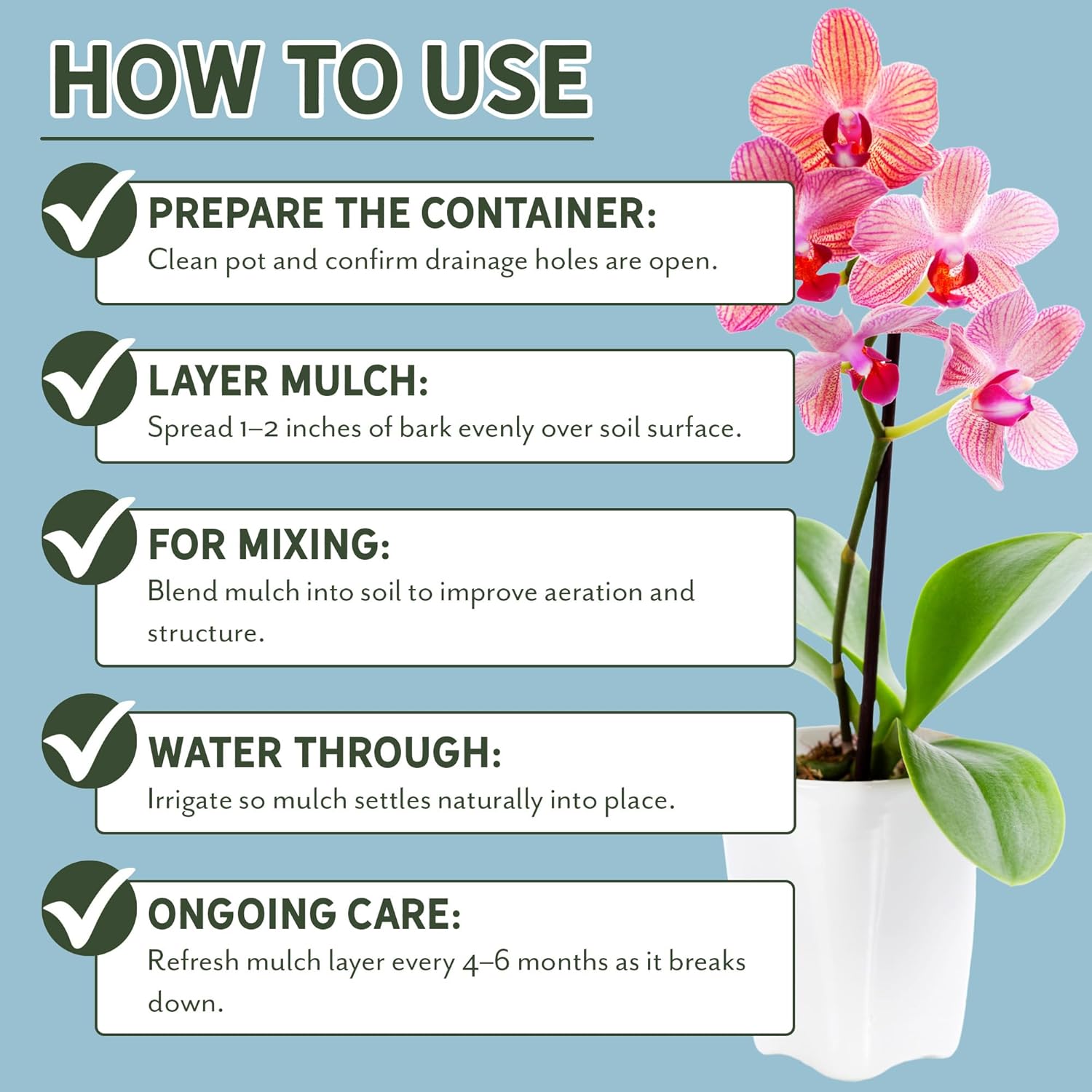 HOW TO USE

PREPARE THE CONTAINER:
Clean pot and confirm drainage holes are open.

LAYER MULCH:
Spread 1–2 inches of bark evenly over soil surface.

FOR MIXING:
Blend mulch into soil to improve aeration and structure.

WATER THROUGH:
Irrigate so mulch settles naturally into place.

ONGOING CARE:
Refresh mulch layer every 4–6 months as it breaks down.