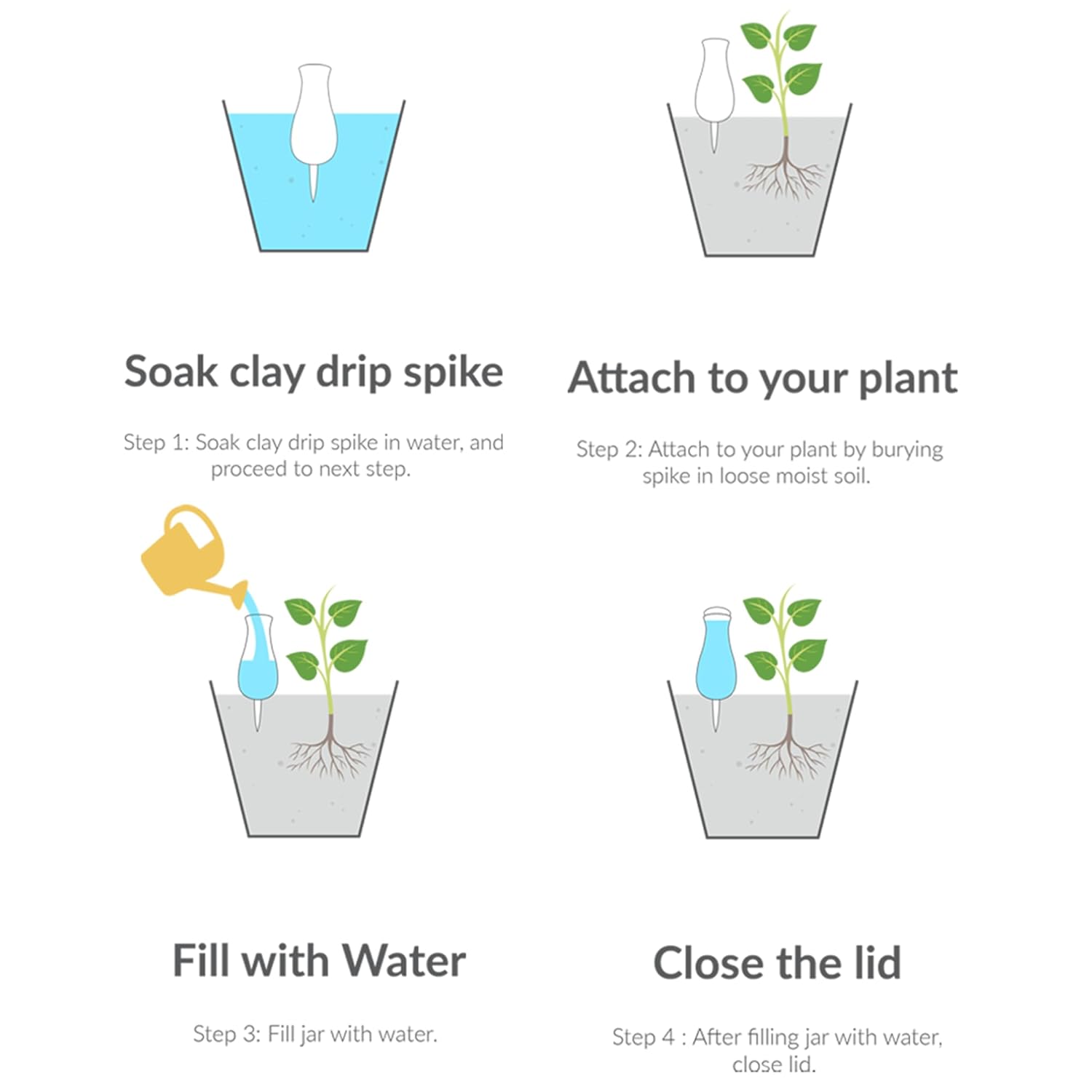 Soak clay drip spike

Step 1: Soak clay drip spike in water, and proceed to next step.

Attach to your plant

Step 2: Attach to your plant by burying spike in loose moist soil.

Fill with Water

Step 3: Fill jar with water.

Close the lid

Step 4 : After filling jar with water, close lid.