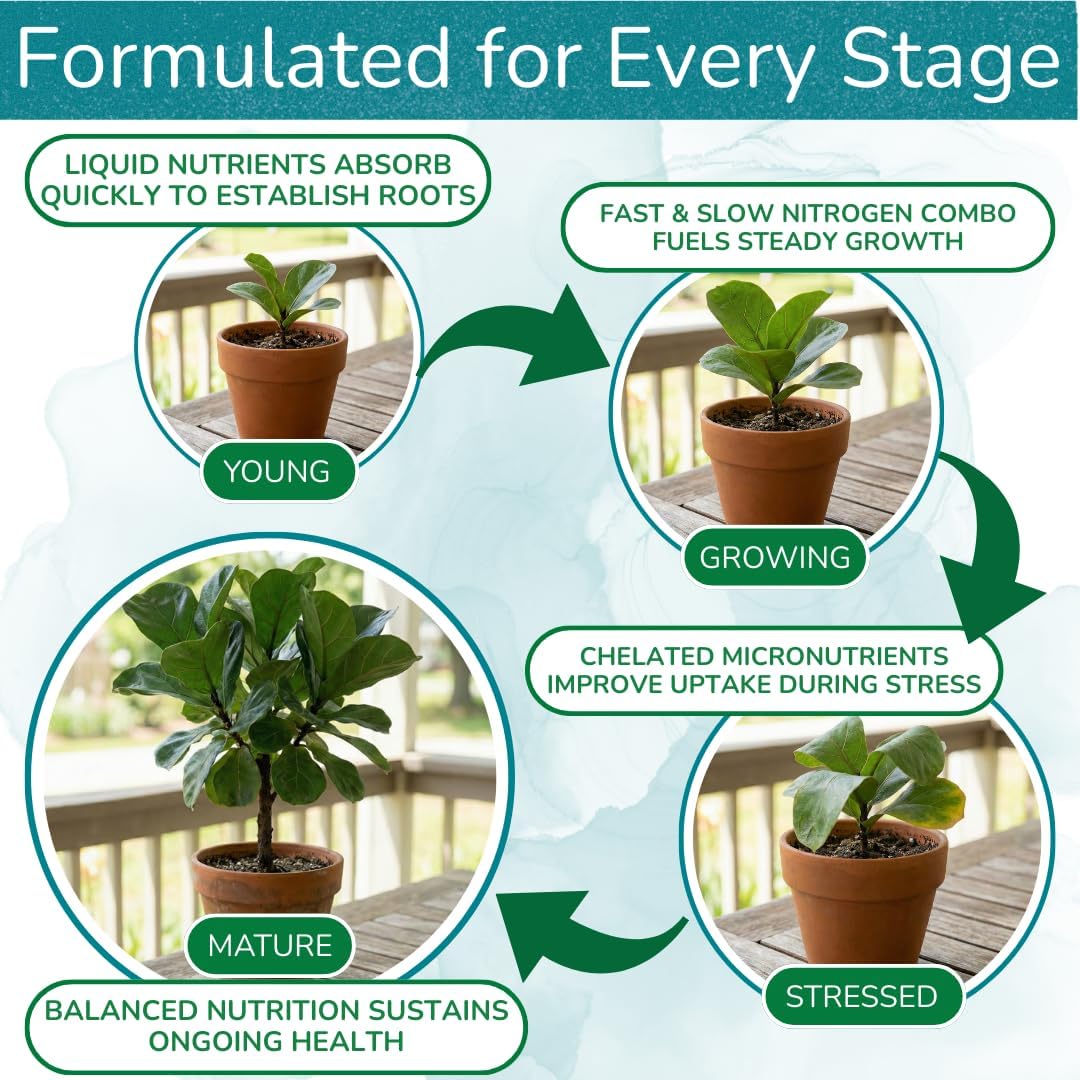 Formulated for Every Stage

LIQUID NUTRIENTS ABSORB QUICKLY TO ESTABLISH ROOTS

YOUNG

FAST & SLOW NITROGEN COMBO FUELS STEADY GROWTH

GROWING

CHELATED MICRONUTRIENTS IMPROVE UPTAKE DURING STRESS

STRESSED

MATURE

BALANCED NUTRITION SUSTAINS ONGOING HEALTH