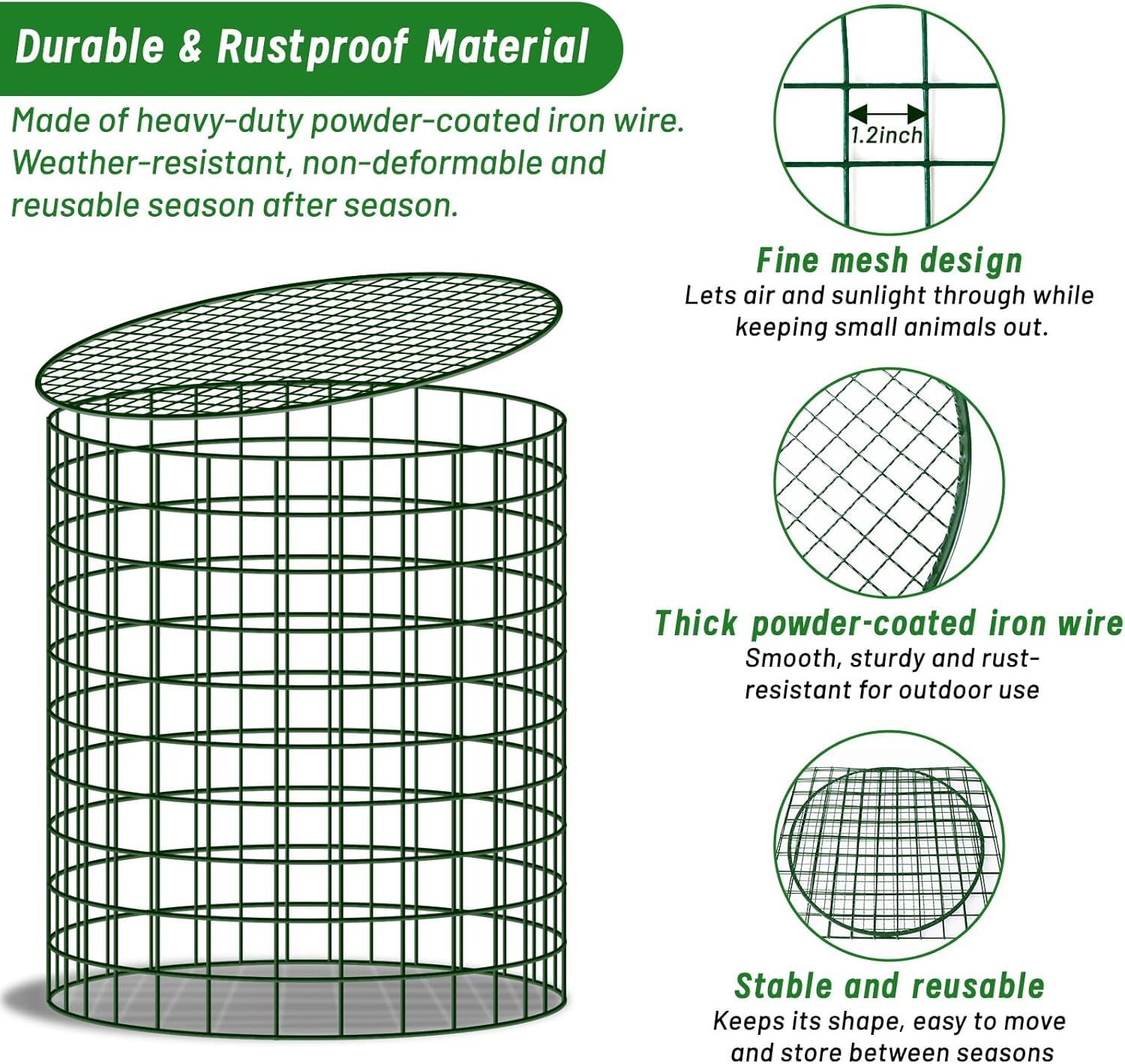 Durable & Rustproof Material

Made of heavy-duty powder-coated iron wire. Weather-resistant, non-deformable and reusable season after season.

1.2inch

Fine mesh design

Lets air and sunlight through while keeping small animals out.

Thick powder-coated iron wire

Smooth, sturdy and rust-resistant for outdoor use

Stable and reusable

Keeps its shape, easy to move and store between seasons