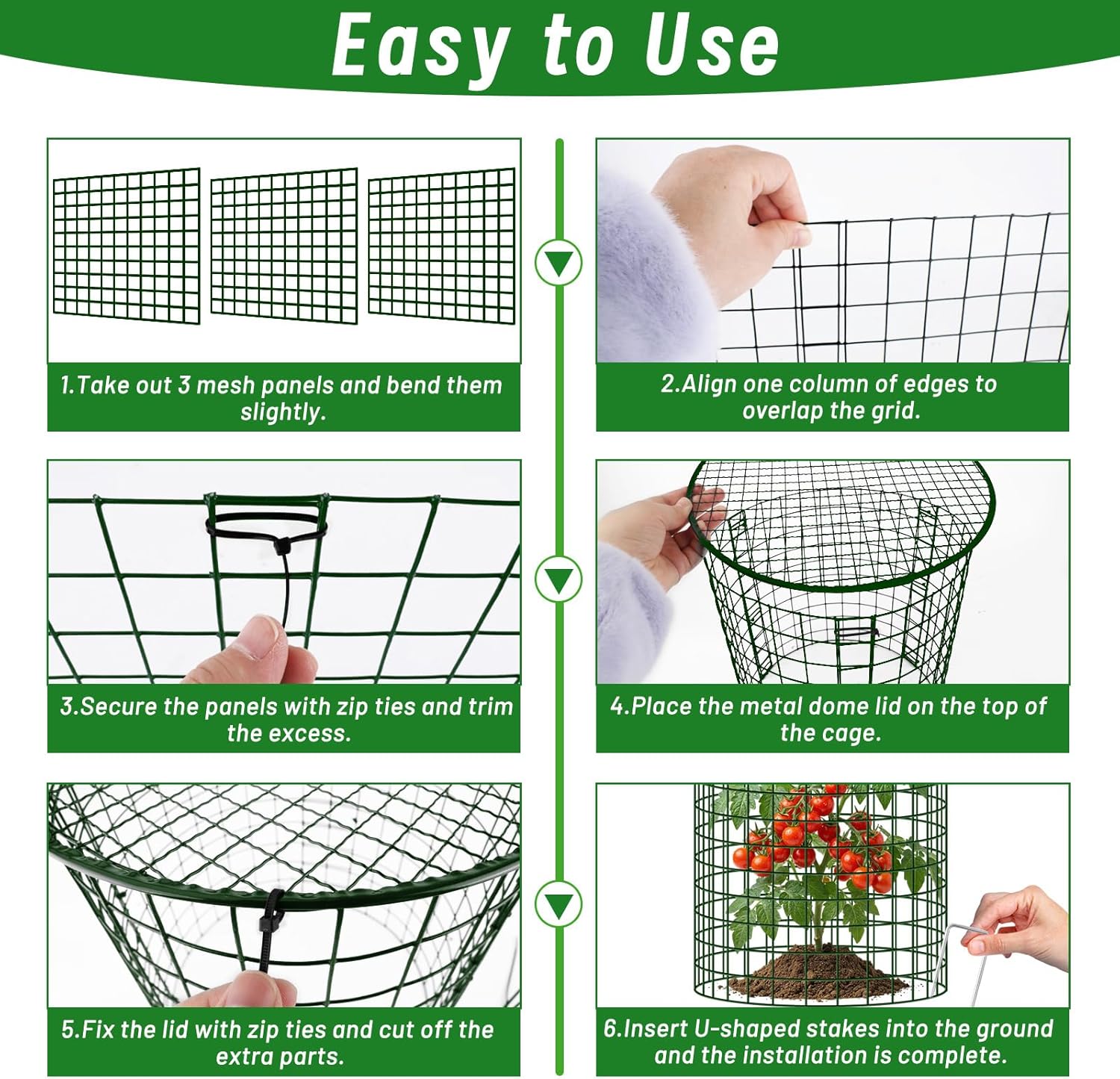 Easy to Use

1.Take out 3 mesh panels and bend them slightly.

2.Align one column of edges to overlap the grid.

3.Secure the panels with zip ties and trim the excess.

4.Place the metal dome lid on the top of the cage.

5.Fix the lid with zip ties and cut off the extra parts.

6.Insert U-shaped stakes into the ground and the installation is complete.