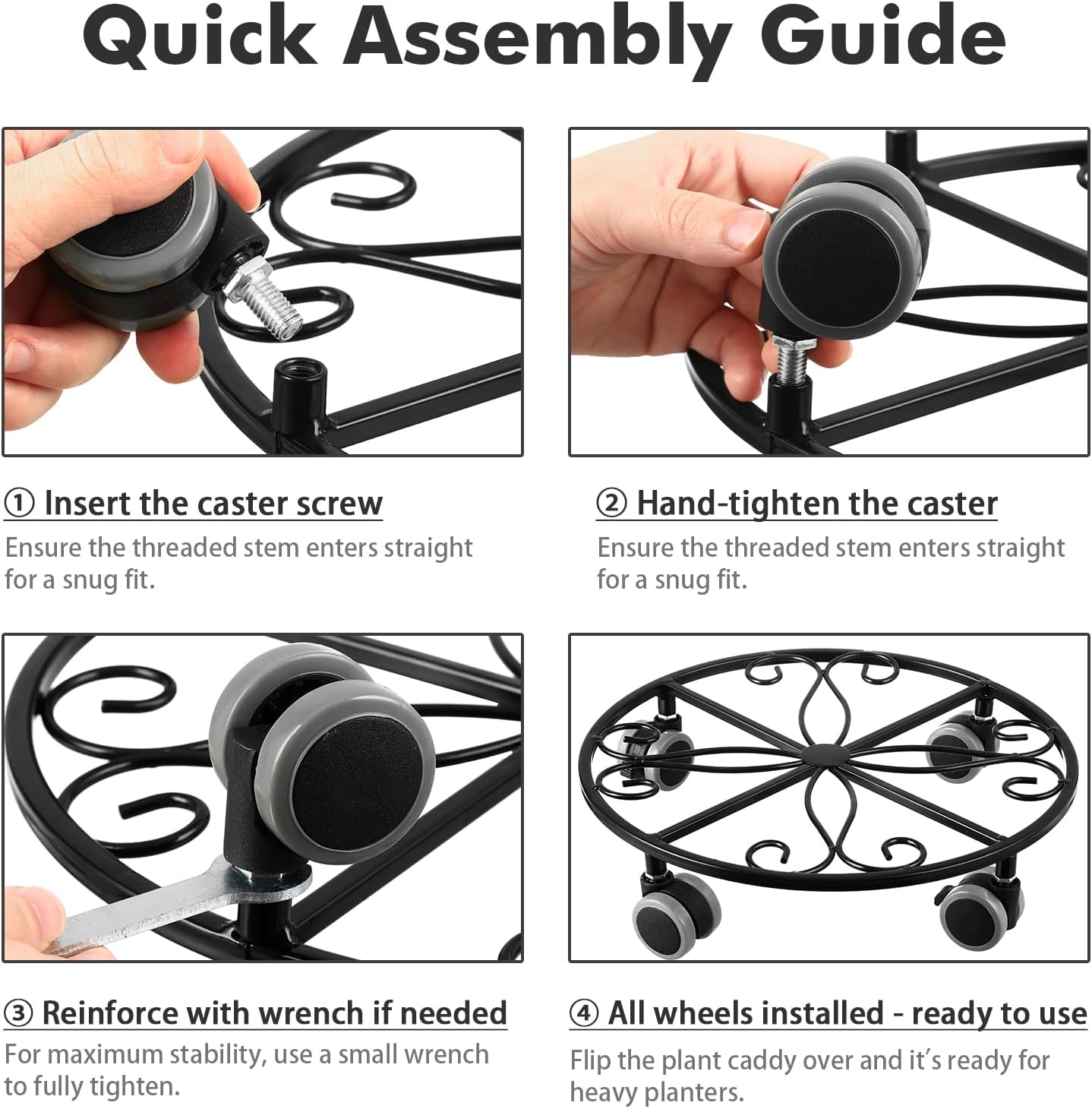 Quick Assembly Guide

① Insert the caster screw

Ensure the threaded stem enters straight for a snug fit.

② Hand-tighten the caster

Ensure the threaded stem enters straight for a snug fit.

③ Reinforce with wrench if needed

For maximum stability, use a small wrench to fully tighten.

④ All wheels installed - ready to use

Flip the plant caddy over and it's ready for heavy planters.